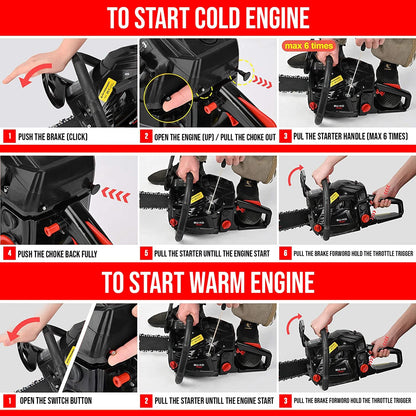 TO START COLD ENGINE

max 6 times

1 PUSH THE BRAKE (CLICK)

2 OPEN THE ENGINE (UP) / PULL THE CHOKE OUT

3 PUL THE STARTER HANDLE (MAX 6 TIMES)

4 PUSH THE CHOKE BACK FULLY

5 PULL THE STARTER UNTILL THE ENGINE START

6 PULL THE BRAKE FORWORD HOLD THE THROTTLE TRIGGER

TO START WARM ENGINE

1 OPEN THE SWITCH BUTTON

2 PULL THE STARTER UNTILL THE ENGINE START

3 PULL THE BRAKE FORWORD HOLD THE THROTTLE TRIGGER